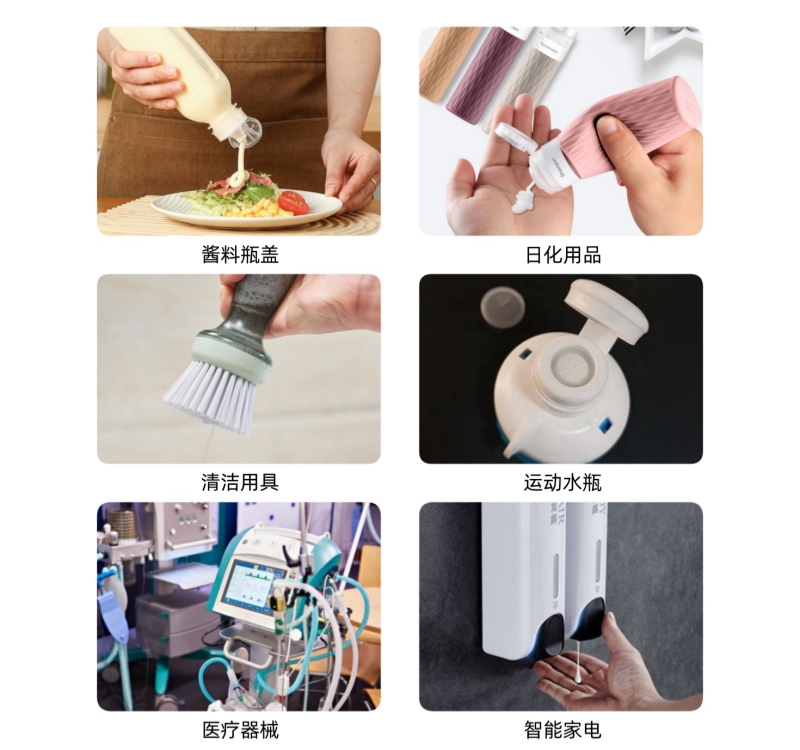 酱料瓶盖

日化用品

清洁用具

运动水瓶

医疗器械

智能家电